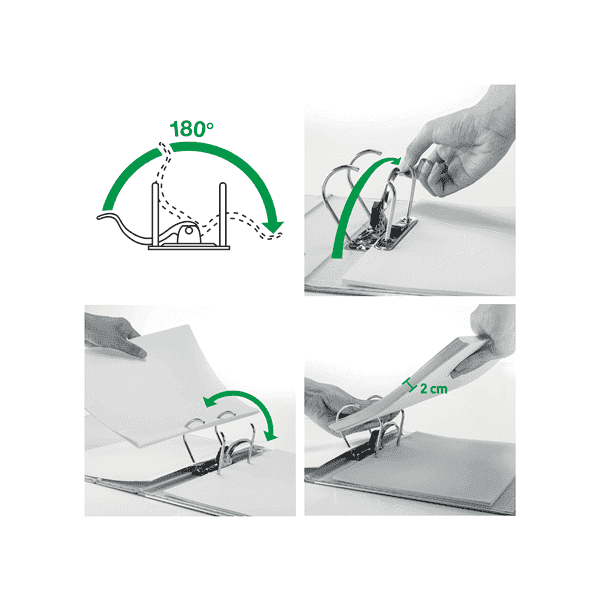 180°

2 cm